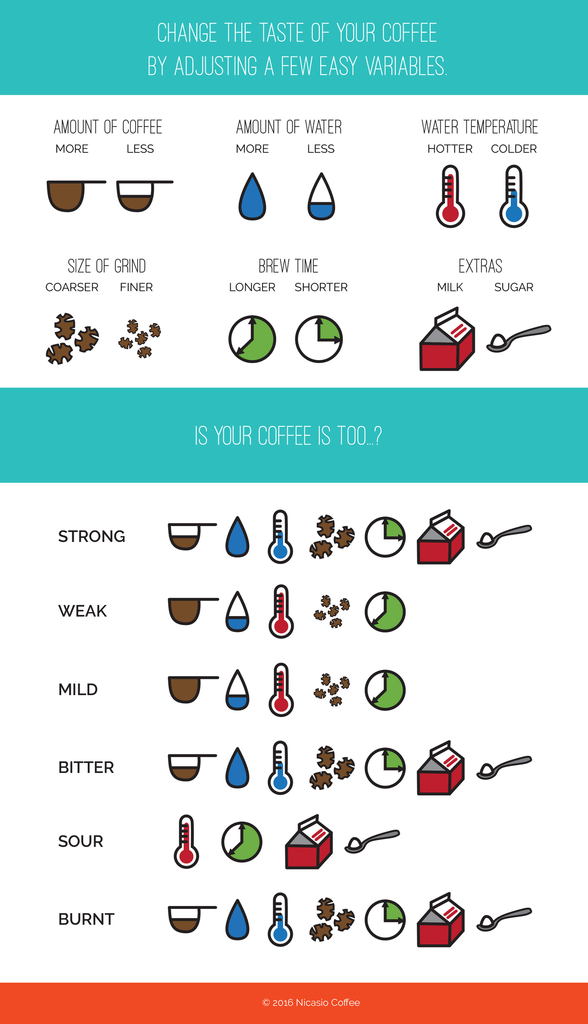 CHANGE THE TASTE OF YOUR COFFEE
BY ADJUSTING A FEW EASY VARIABLES.

AMOUNT OF COFFEE
MORE LESS

AMOUNT OF WATER
MORE LESS

WATER TEMPERATURE
HOTTER COLDER

SIZE OF GRIND
COARSER FINER

BREW TIME
LONGER SHORTER

EXTRAS
MILK SUGAR

IS YOUR COFFEE IS TOO...?

STRONG

WEAK

MILD

BITTER

SOUR

BURNT

© 2016 Nicasio Coffee